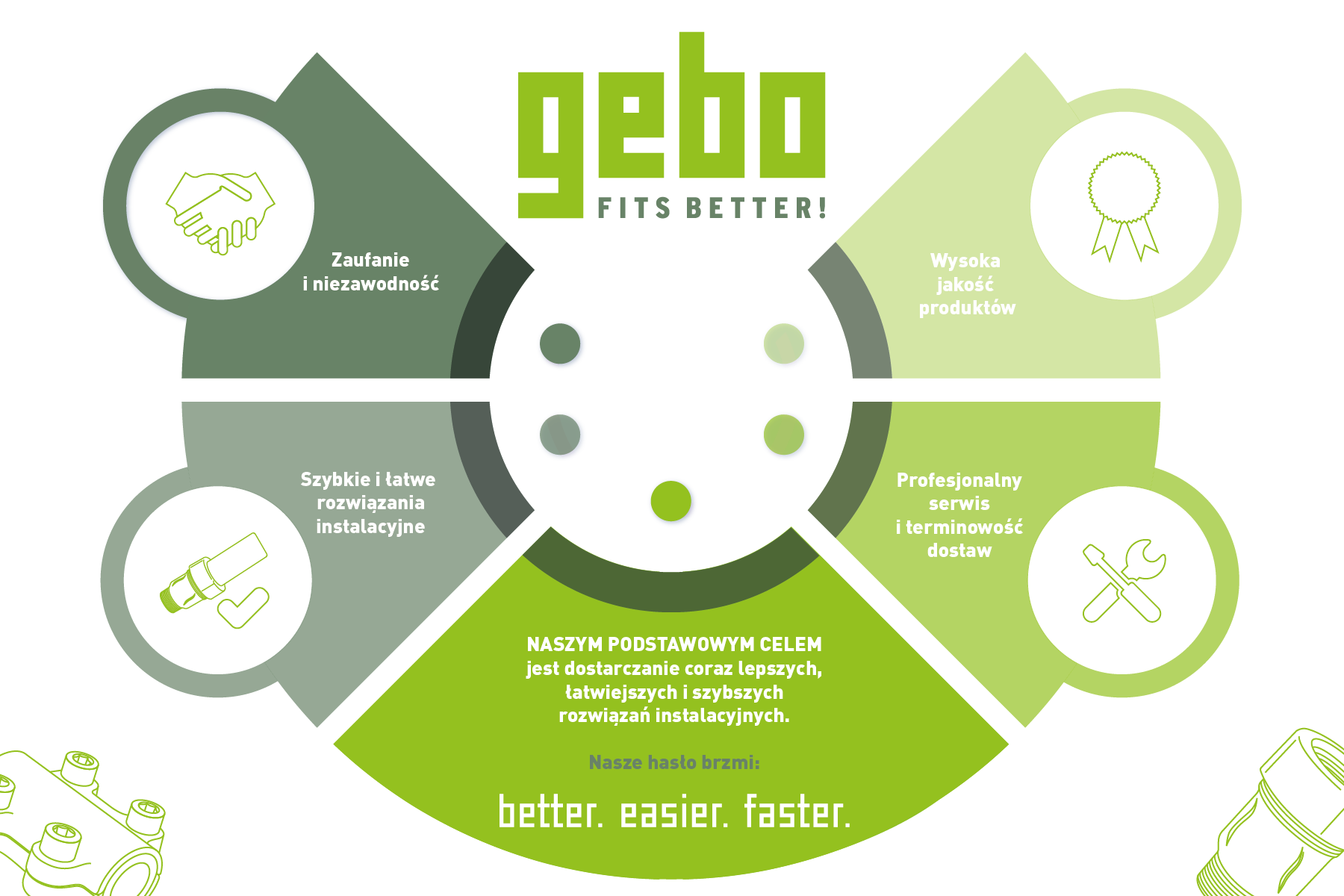 gebo
FITS BETTER!

Zaufanie i niezawodność

Wysoka jakość produktów

Szybkie i łatwe rozwiązania instalacyjne

Profesjonalny serwis i terminowość dostaw

NASZYM PODSTAWOWYM CELEM jest dostarczanie coraz lepszych, łatwiejszych i szybszych rozwiązań instalacyjnych.

Nasze hasło brzmi:

better. easier. faster.